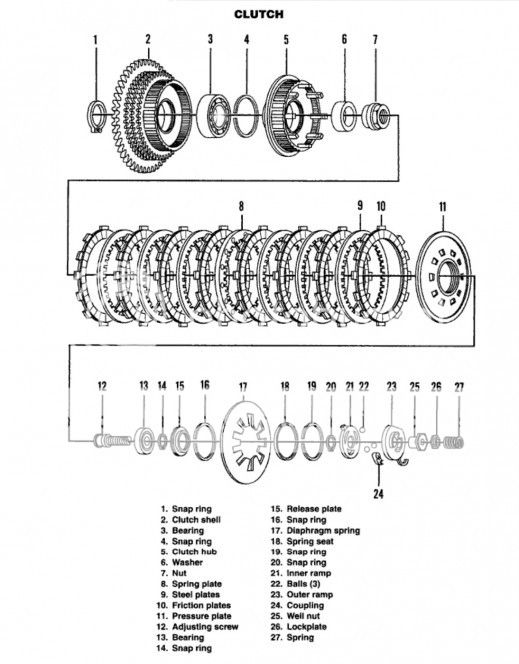 CLUTCH

1 2 3 4 5 6 7

8 9 10 11

12 13 14 15 16 17 18 19 20 21 22 23 25 26 27

24

1. Snap ring
2. Clutch shell
3. Bearing
4. Snap ring
5. Clutch hub
6. Washer
7. Nut
8. Spring plate
9. Steel plates
10. Friction plates
11. Pressure plate
12. Adjusting screw
13. Bearing
14. Snap ring

15. Release plate
16. Snap ring
17. Diaphragm spring
18. Spring seat
19. Snap ring
20. Snap ring
21. Inner ramp
22. Balls (3)
23. Outer ramp
24. Coupling
25. Well nut
26. Lockplate
27. Spring